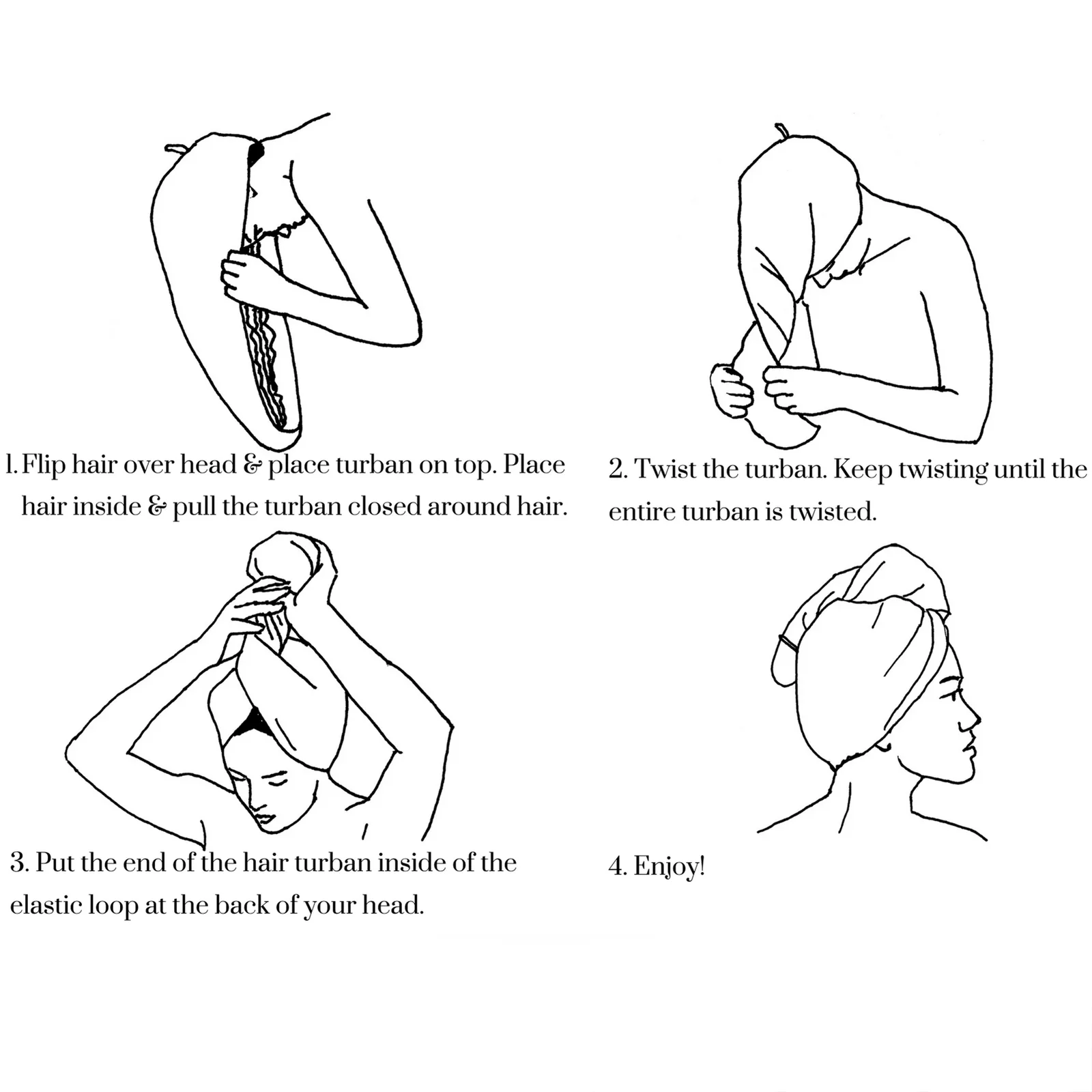 1. Flip hair over head & place turban on top. Place hair inside & pull the turban closed around hair.

2. Twist the turban. Keep twisting until the entire turban is twisted.

3. Put the end of the hair turban inside of the elastic loop at the back of your head.

4. Enjoy!